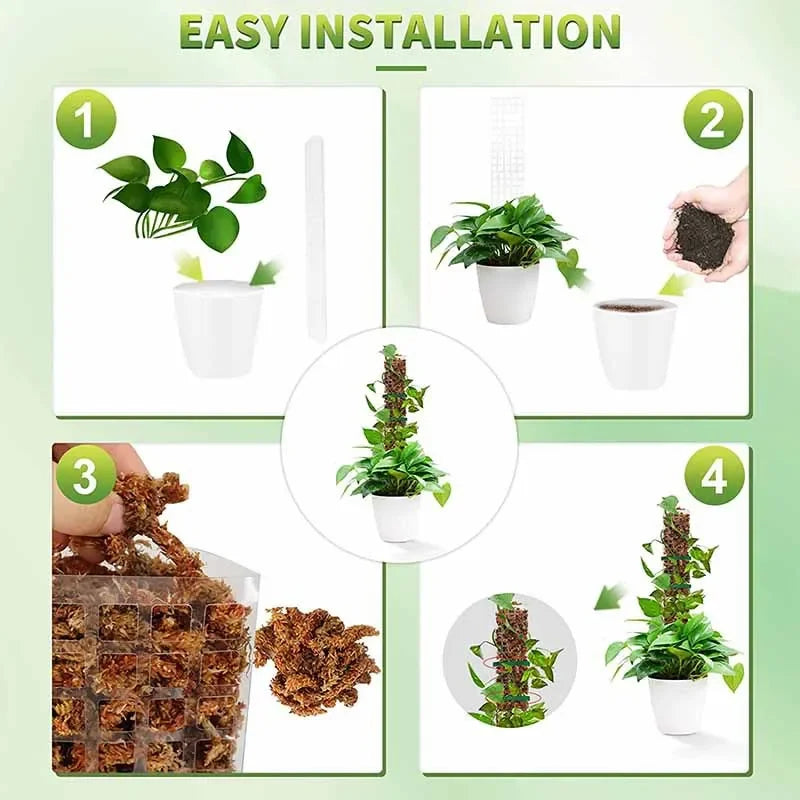 EASY INSTALLATION

1

2

3

4