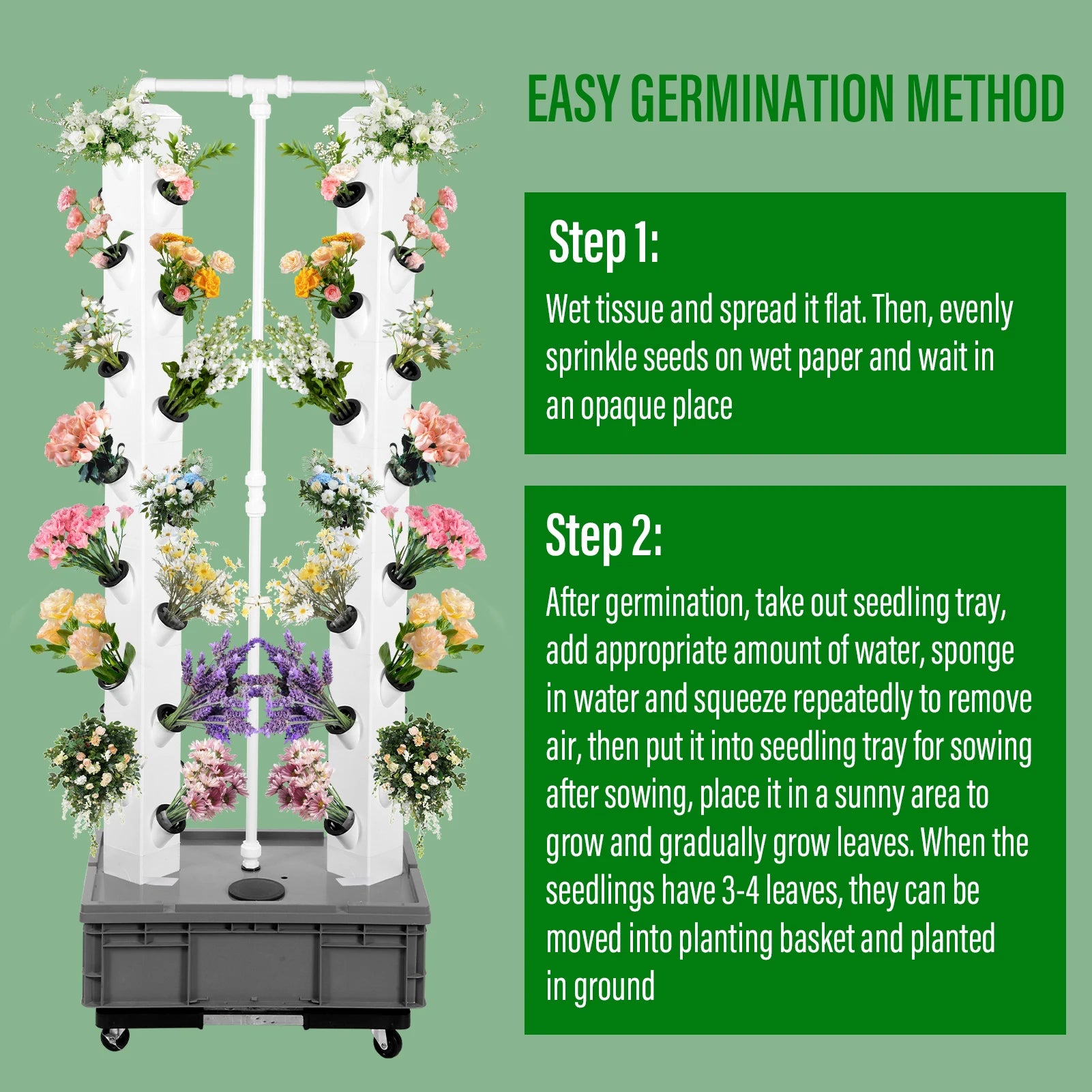 EASY GERMINATION METHOD

Step 1:

Wet tissue and spread it flat. Then, evenly sprinkle seeds on wet paper and wait in an opaque place

Step 2:

After germination, take out seedling tray, add appropriate amount of water, sponge in water and squeeze repeatedly to remove air, then put it into seedling tray for sowing after sowing, place it in a sunny area to grow and gradually grow leaves. When the seedlings have 3-4 leaves, they can be moved into planting basket and planted in ground