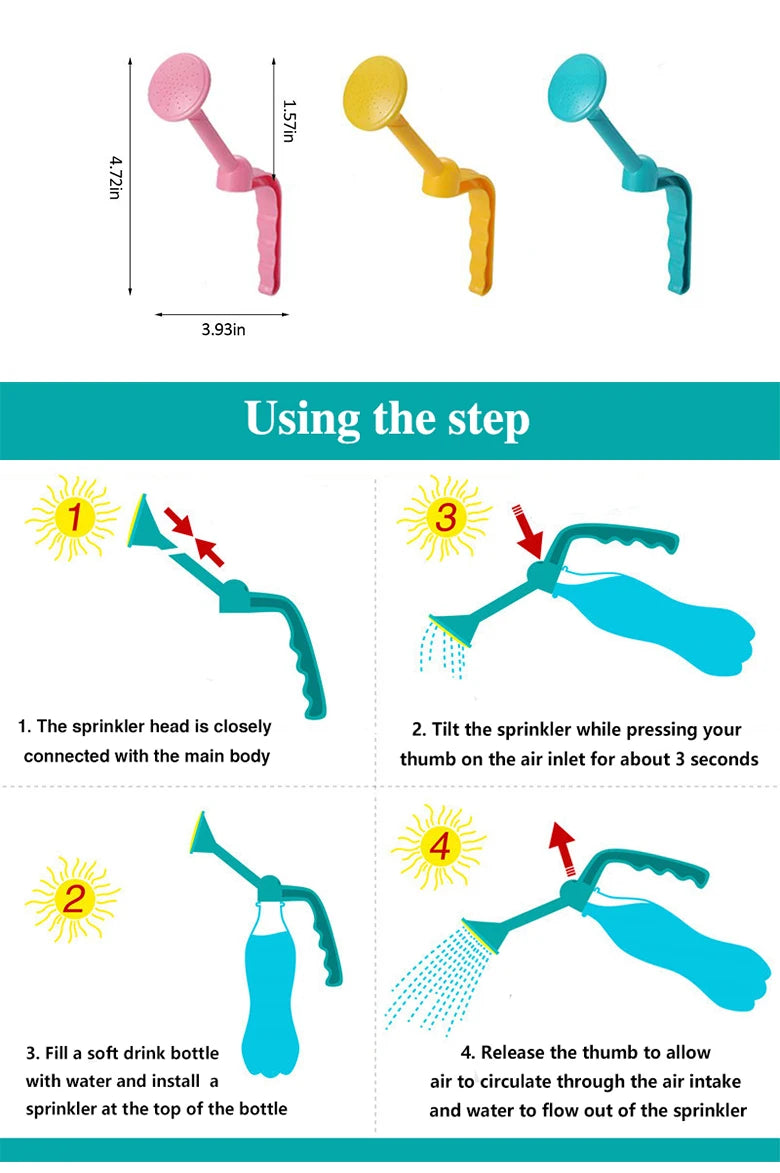 4.72in

1.57in

3.93in

Using the step

1

1. The sprinkler head is closely connected with the main body

3

2. Tilt the sprinkler while pressing your thumb on the air inlet for about 3 seconds

2

3. Fill a soft drink bottle with water and install a sprinkler at the top of the bottle

4

4. Release the thumb to allow air to circulate through the air intake and water to flow out of the sprinkler