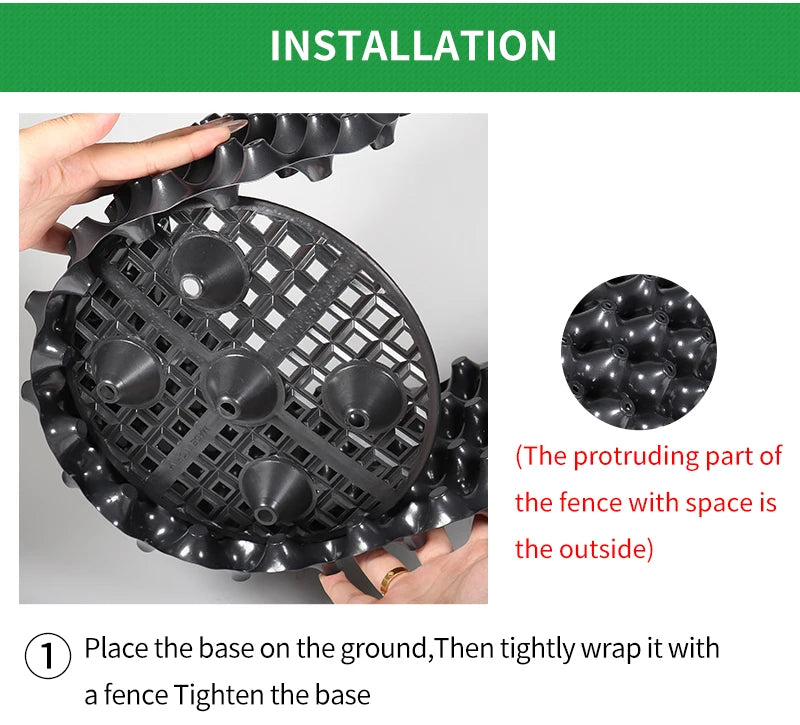 INSTALLATION

(The protruding part of the fence with space is the outside)

1 Place the base on the ground,Then tightly wrap it with a fence Tighten the base