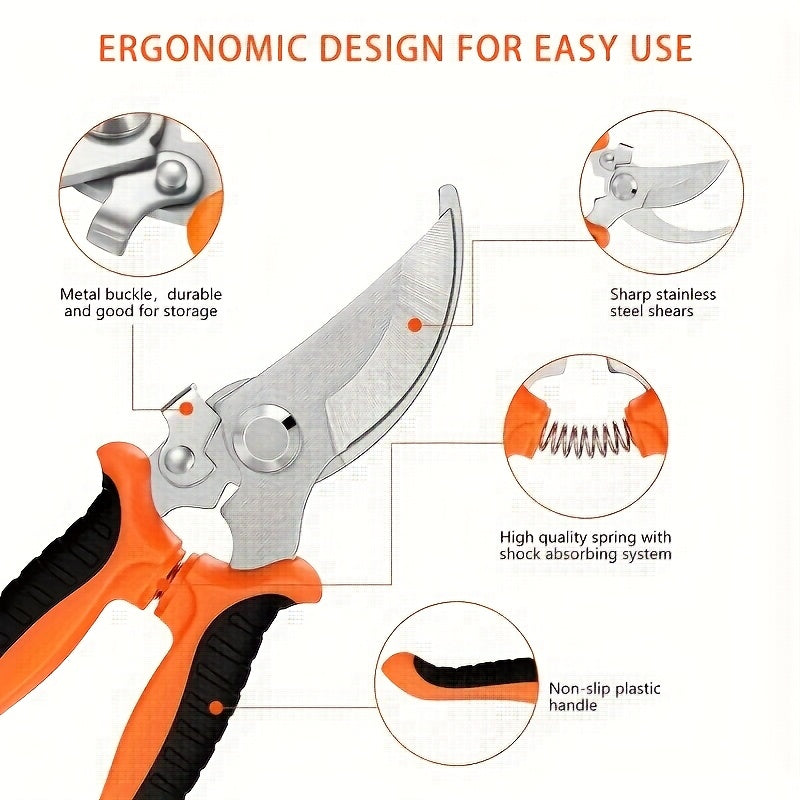 ERGONOMIC DESIGN FOR EASY USE

Metal buckle, durable and good for storage

Sharp stainless steel shears

High quality spring with shock absorbing system

Non-slip plastic handle